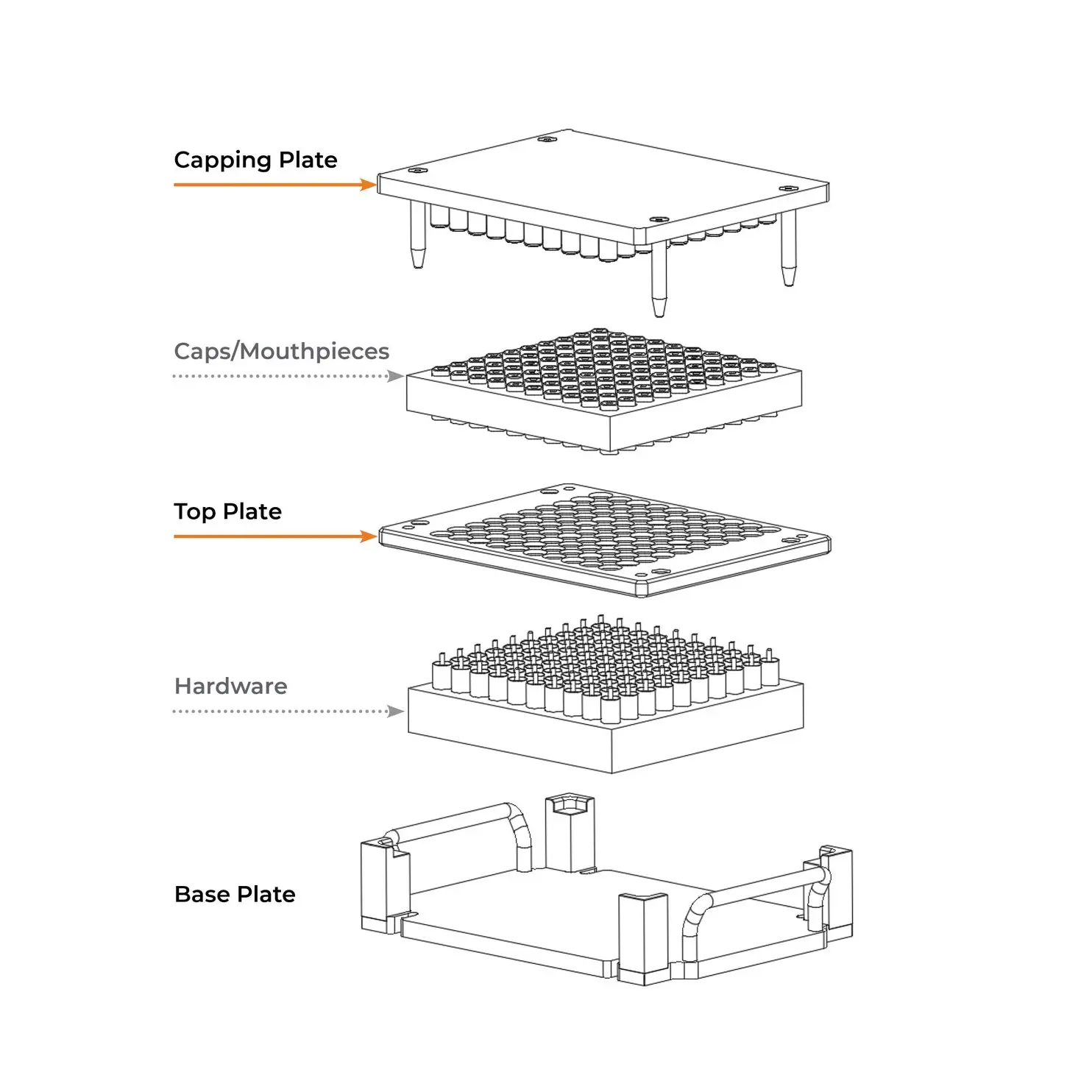 Capping Plate

Caps/Mouthpieces

Top Plate

Hardware

Base Plate