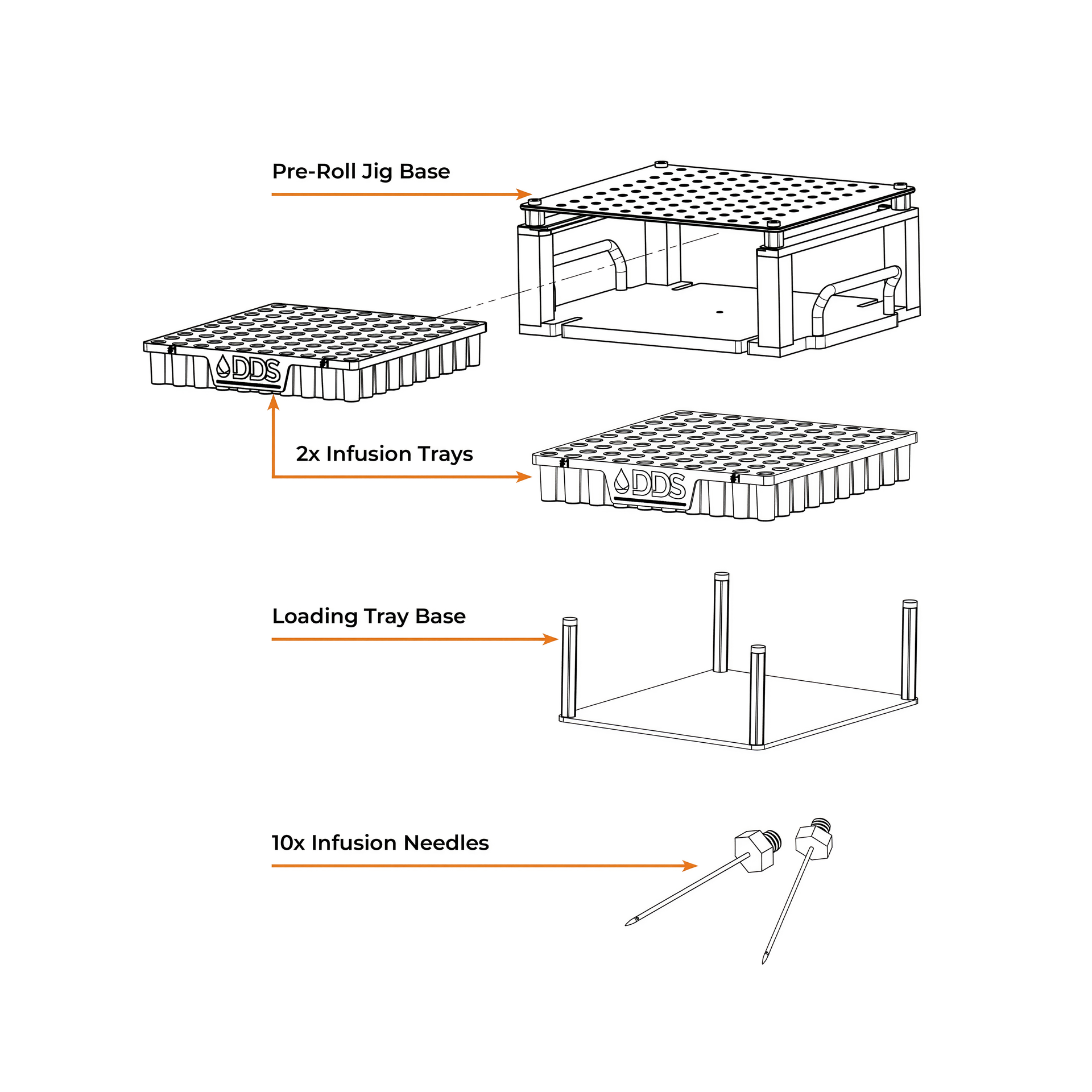 Pre-Roll Jig Base

DDS

2x Infusion Trays

DDS

Loading Tray Base

10x Infusion Needles